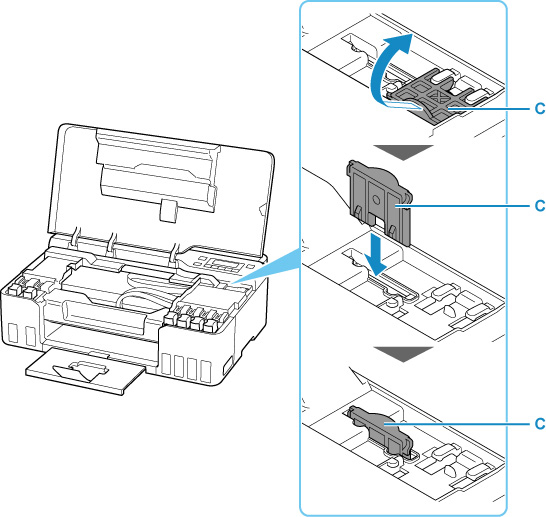 C
C
C